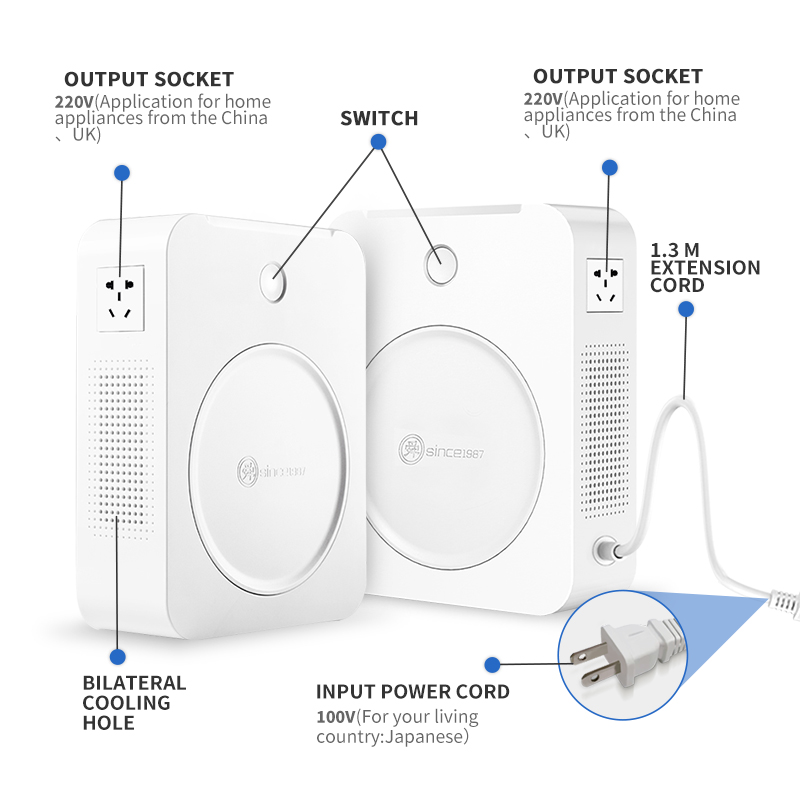 OUTPUT SOCKET
220V(Application for home appliances from the China 、UK)

SWITCH

OUTPUT SOCKET
220V(Application for home appliances from the China 、UK)

1.3 M EXTENSION CORD

since1987

since1987

BILATERAL COOLING HOLE

INPUT POWER CORD
100V(For your living country:Japanese)